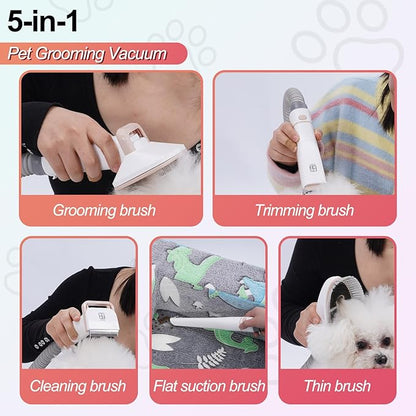 5-in-1

Pet Grooming Vacuum

Grooming brush

Trimming brush

Cleaning brush

Flat suction brush

Thin brush