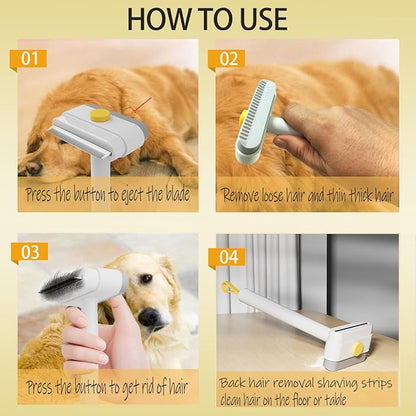 HOW TO USE

01

Press the button to eject the blade

02

Remove loose hair and thin thick hair

03

Press the button to get rid of hair

04

Back hair removal shaving strips clean hair on the floor or table