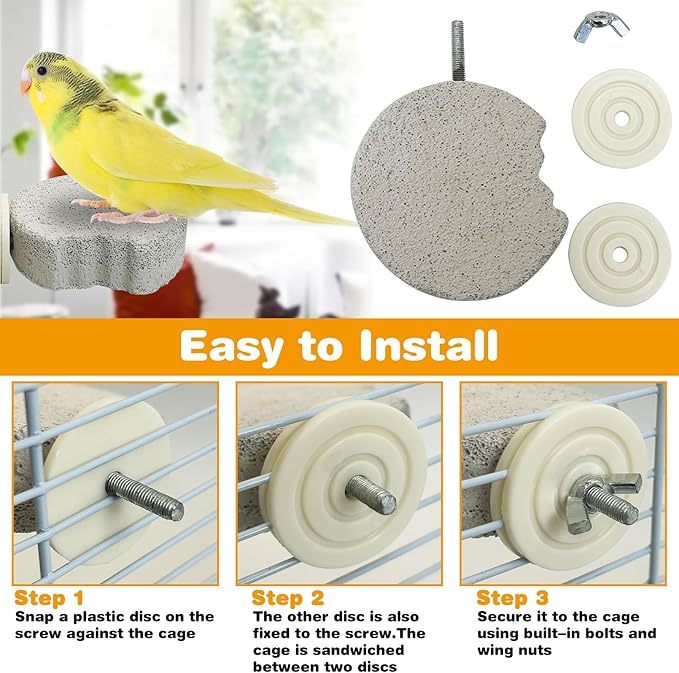 Easy to Install

Step 1
Snap a plastic disc on the screw against the cage

Step 2
The other disc is also fixed to the screw.The cage is sandwiched between two discs

Step 3
Secure it to the cage using built–in bolts and wing nuts