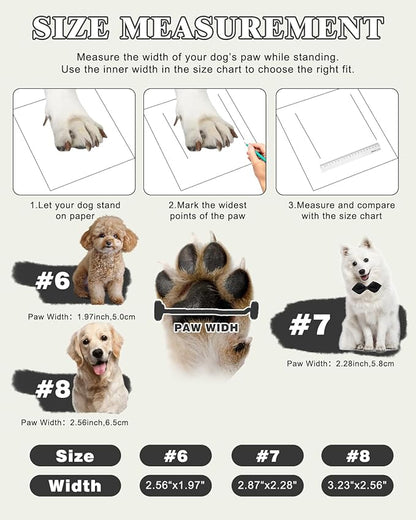 SIZE MEASUREMENT

Measure the width of your dog's paw while standing.
Use the inner width in the size chart to choose the right fit.

1.Let your dog stand on paper

2.Mark the widest points of the paw

3.Measure and compare with the size chart

#6

Paw Width: 1.97inch,5.0cm

PAW WIDH

#7

Paw Width: 2.28inch,5.8cm

#8

Paw Width: 2.56inch,6.5cm

| Size | #6 | #7 | #8 |
|---|---|---|---|
| Width | 2.56"x1.97" | 2.87"x2.28" | 3.23"x2.56" |