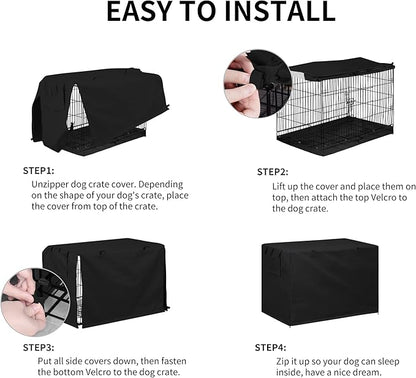 EASY TO INSTALL

STEP1:
Unzipper dog crate cover. Depending on the shape of your dog's crate, place the cover from top of the crate.

STEP2:
Lift up the cover and place them on top, then attach the top Velcro to the dog crate.

STEP3:
Put all side covers down, then fasten the bottom Velcro to the dog crate.

STEP4:
Zip it up so your dog can sleep inside, have a nice dream.