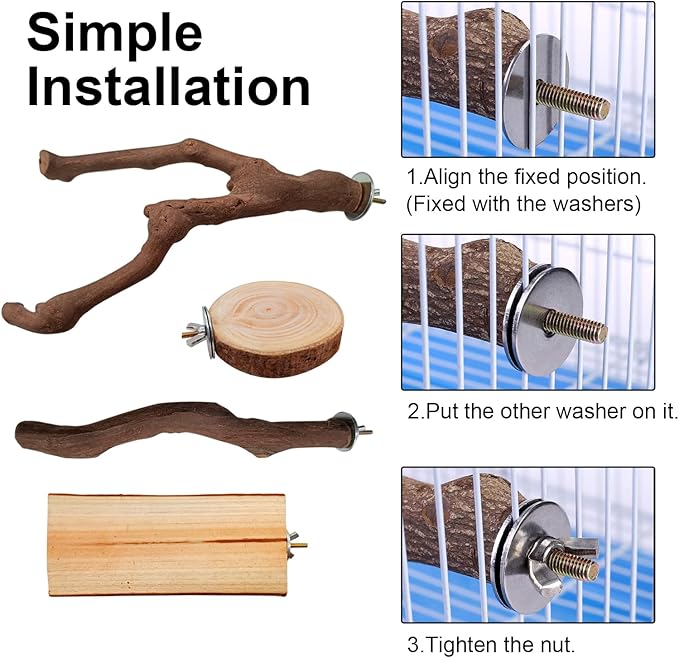 Simple Installation

1.Align the fixed position. (Fixed with the washers)

2.Put the other washer on it.

3.Tighten the nut.