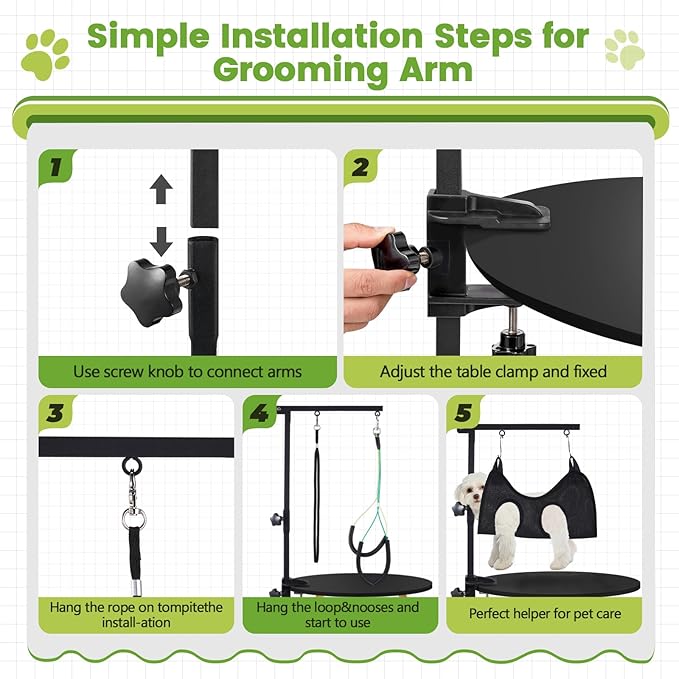 Simple Installation Steps for Grooming Arm

1

Use screw knob to connect arms

2

Adjust the table clamp and fixed

3

Hang the rope on tompitethe install-ation

4

Hang the loop&nooses and start to use

5

Perfect helper for pet care