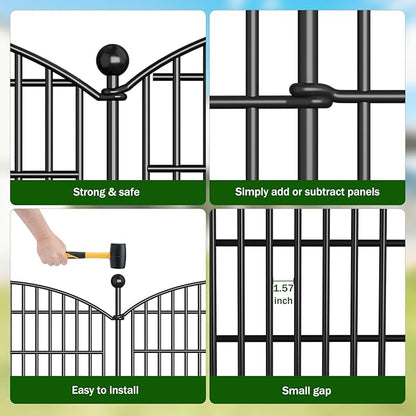 Strong & safe

Simply add or subtract panels

Easy to Install

1.57
inch

Small gap