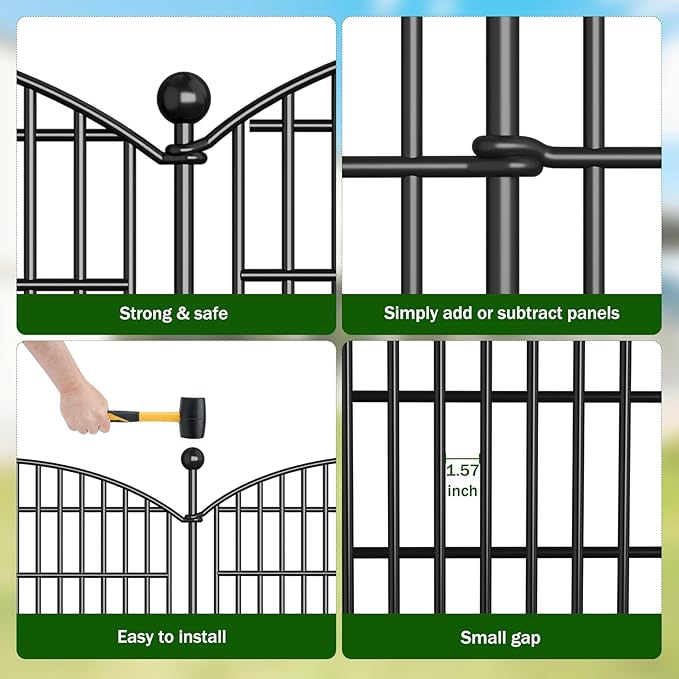 Strong & safe

Simply add or subtract panels

Easy to install

1.57 inch

Small gap