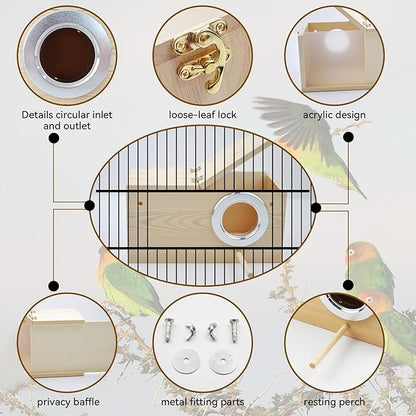 Details circular inlet and outlet

loose-leaf lock

acrylic design

privacy baffle

metal fitting parts

resting perch