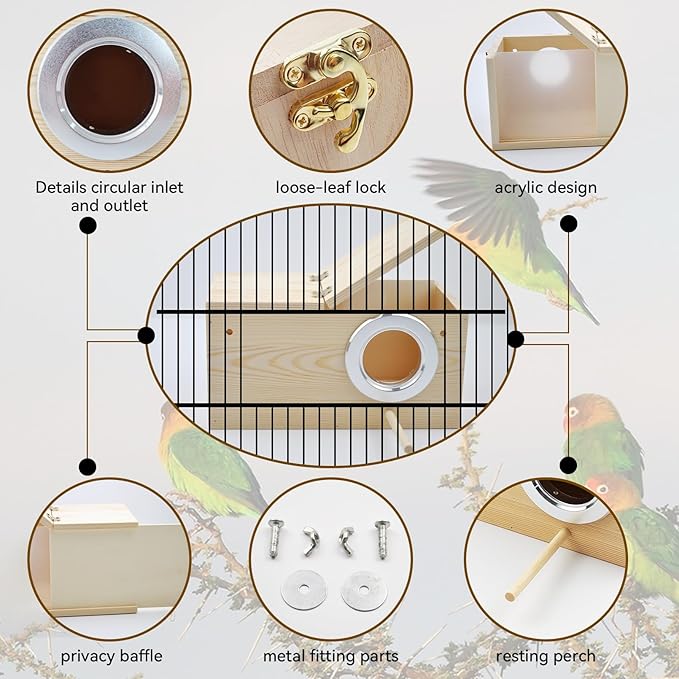 Details circular inlet and outlet

loose-leaf lock

acrylic design

privacy baffle

metal fitting parts

resting perch