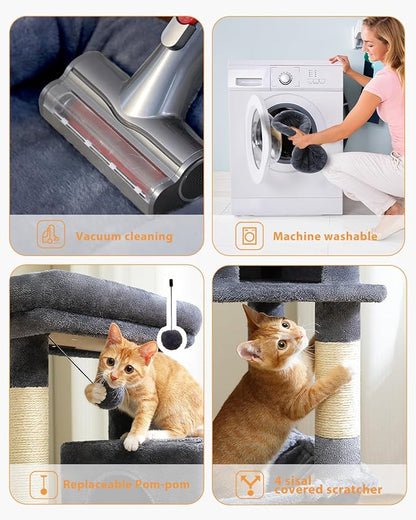 Vacuum cleaning

Machine washable

Replaceable Pom-pom

4 sisal covered scratcher