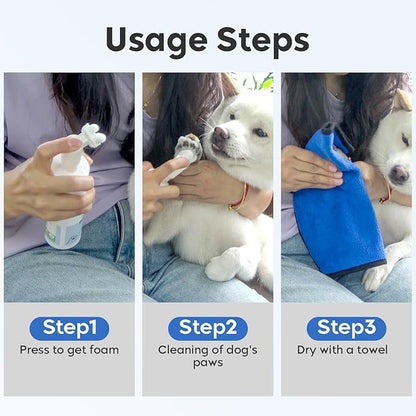 Usage Steps

Step1
Press to get foam

Step2
Cleaning of dog's paws

Step3
Dry with a towel