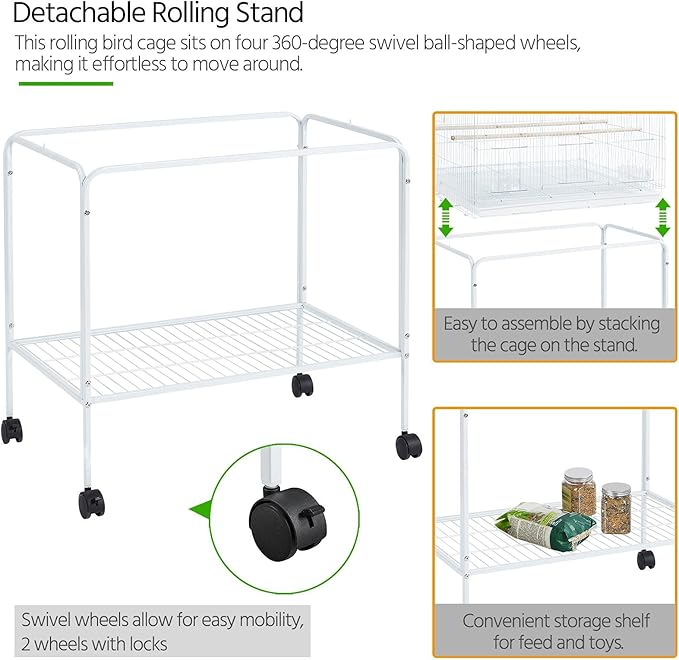 Detachable Rolling Stand

This rolling bird cage sits on four 360-degree swivel ball-shaped wheels, making it effortless to move around.

Easy to assemble by stacking the cage on the stand.

Swivel wheels allow for easy mobility, 2 wheels with locks

Convenient storage shelf for feed and toys.