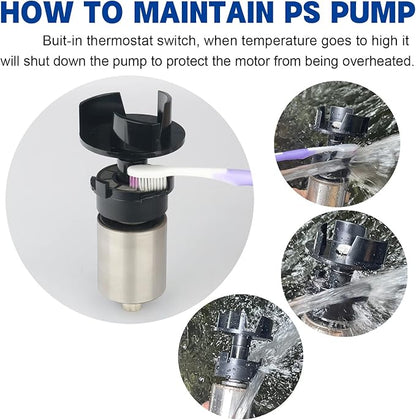 HOW TO MAINTAIN PS PUMP

Buit-in thermostat switch, when temperature goes to high it will shut down the pump to protect the motor from being overheated.