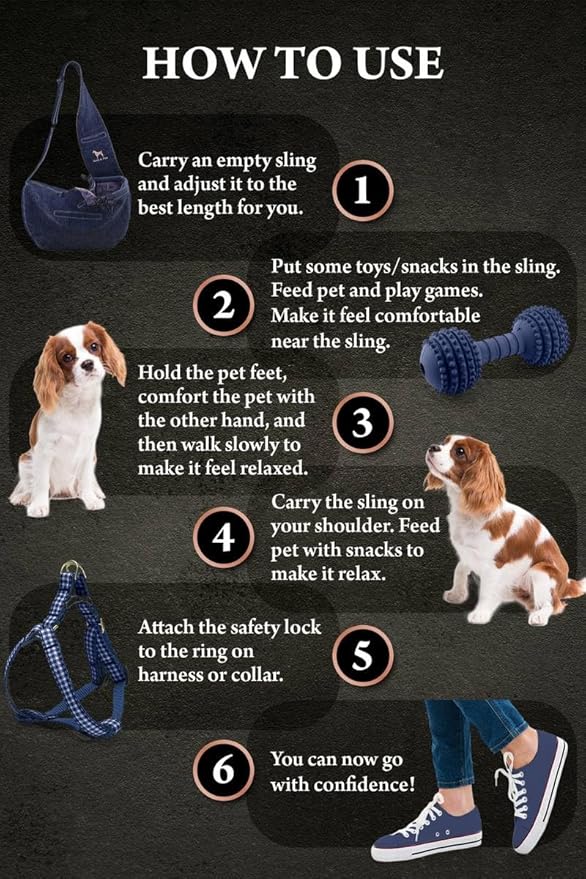 HOW TO USE

Carry an empty sling and adjust it to the best length for you.

1

2

Put some toys/snacks in the sling. Feed pet and play games. Make it feel comfortable near the sling.

Hold the pet feet, comfort the pet with the other hand, and then walk slowly to make it feel relaxed.

3

4

Carry the sling on your shoulder. Feed pet with snacks to make it relax.

Attach the safety lock to the ring on harness or collar.

5

6

You can now go with confidence!