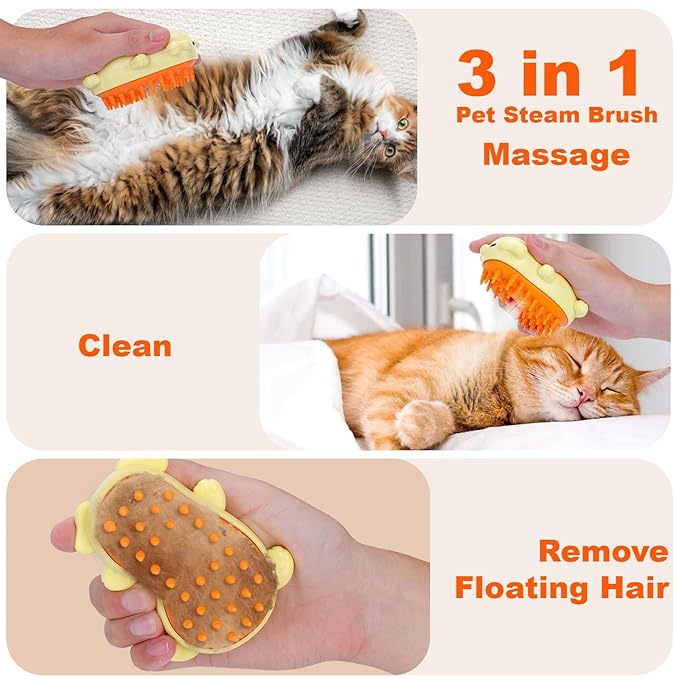 3 in 1
Pet Steam Brush
Massage

Clean

Remove
Floating Hair