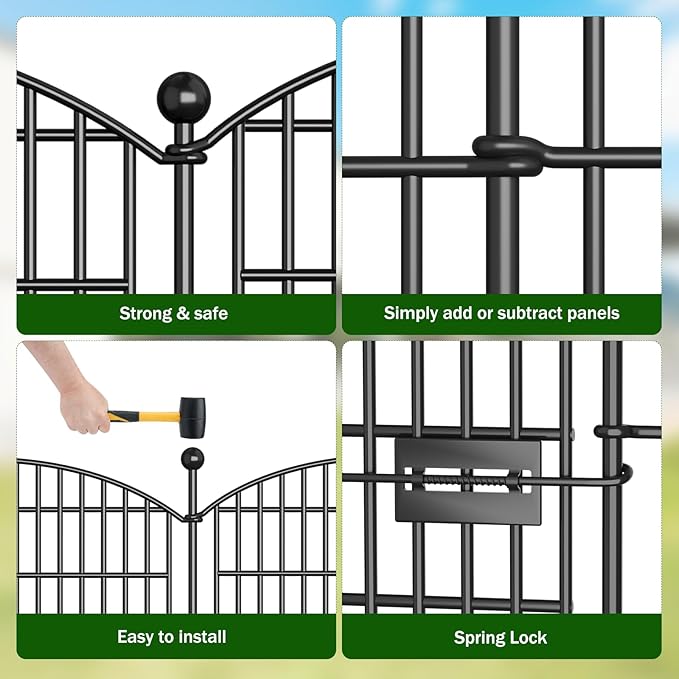 Strong & safe

Simply add or subtract panels

Easy to install

Spring Lock