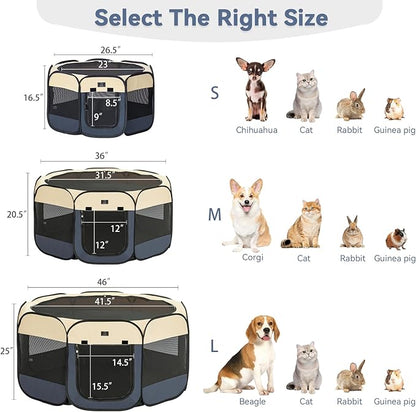 Select The Right Size

26.5"
23"
16.5"
8.5"
9"

S
Chihuahua
Cat
Rabbit
Guinea pig

36"
31.5"
20.5"
12"
12"

M
Corgi
Cat
Rabbit
Guinea pig

46"
41.5"
25"
14.5"
15.5"

L
Beagle
Cat
Rabbit
Guinea pig