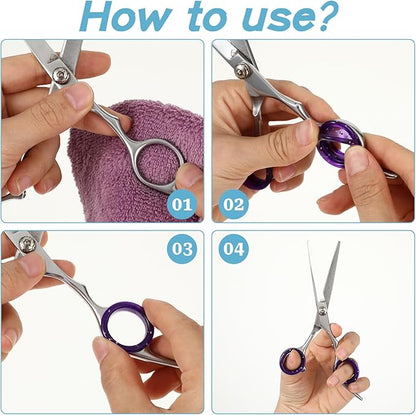 How to use?

01

02

03

04