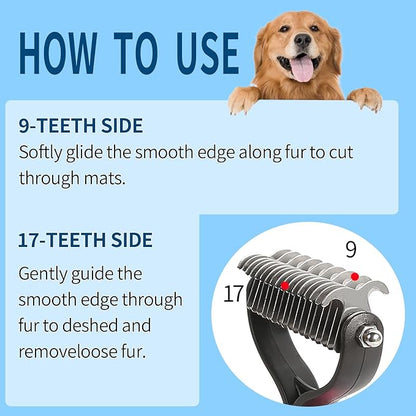 HOW TO USE

9-TEETH SIDE
Softly glide the smooth edge along fur to cut through mats.

17-TEETH SIDE
Gently guide the smooth edge through fur to deshed and removeloose fur.

9
17