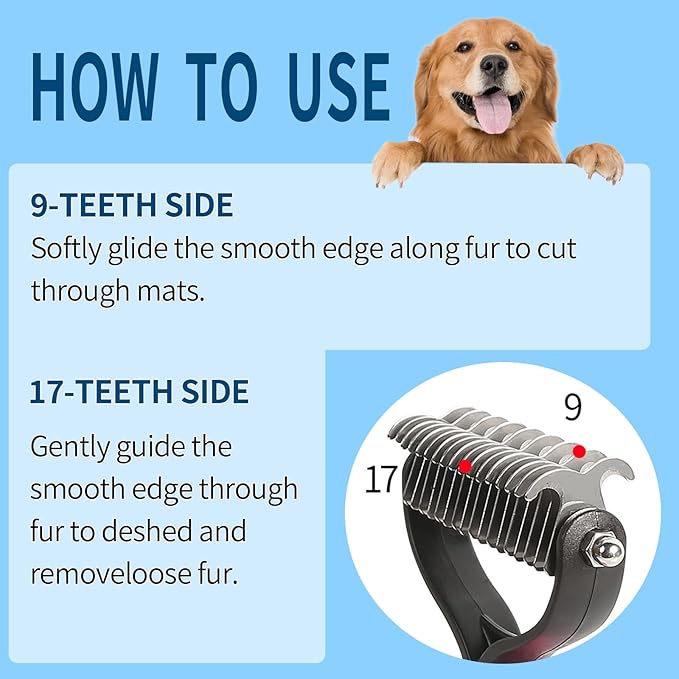 HOW TO USE

9-TEETH SIDE
Softly glide the smooth edge along fur to cut through mats.

17-TEETH SIDE
Gently guide the smooth edge through fur to deshed and removeloose fur.

9
17