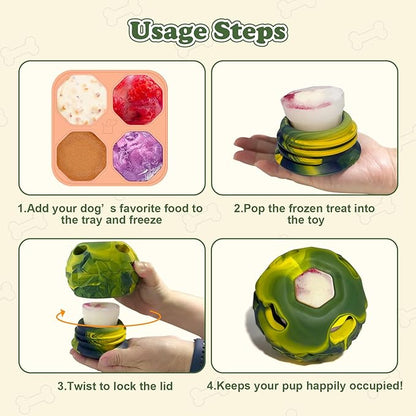 Usage Steps

1.Add your dog’ s favorite food to the tray and freeze

2.Pop the frozen treat into the toy

3.Twist to lock the lid

4.Keeps your pup happily occupied!