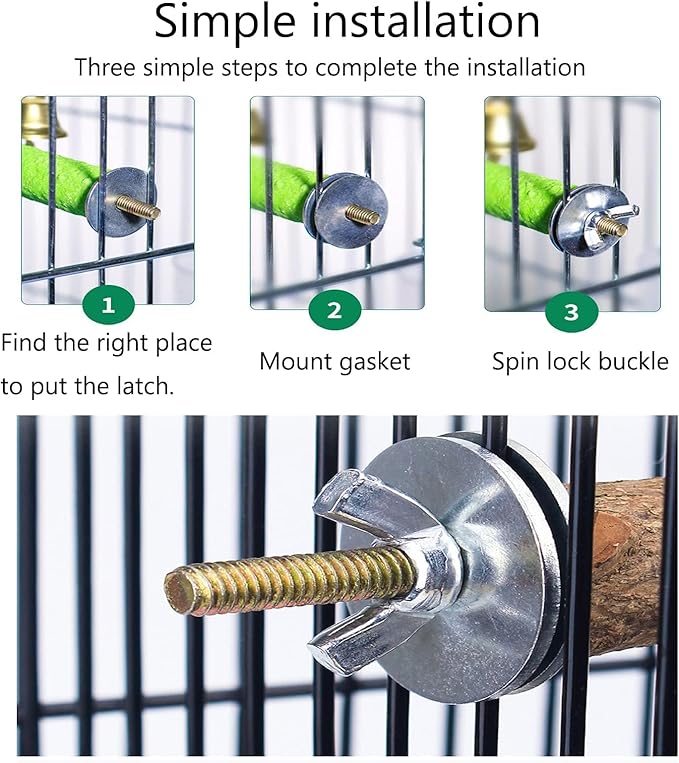 Simple installation

Three simple steps to complete the installation

1

Find the right place to put the latch.

2

Mount gasket

3

Spin lock buckle