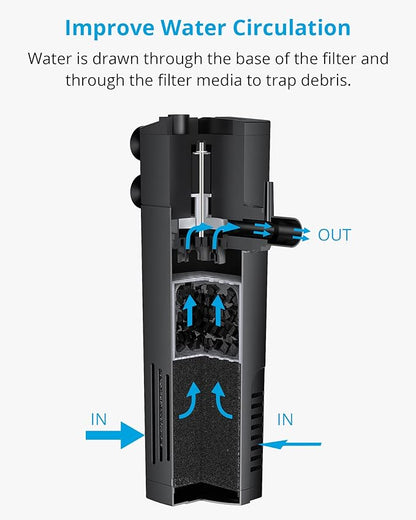 Improve Water Circulation

Water is drawn through the base of the filter and through the filter media to trap debris.

OUT

IN

IN