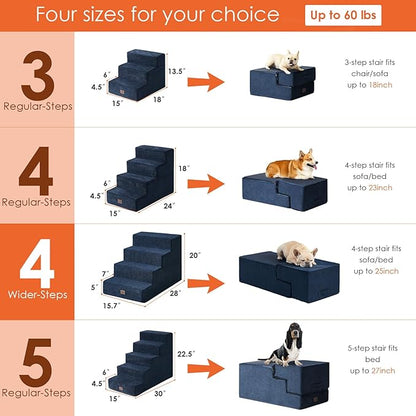 Four sizes for your choice

Up to 60 lbs

3
Regular-Steps

6"
4.5"
15"
18"
13.5"

3-step stair fits chair/sofa up to 18inch

4
Regular-Steps

6"
4.5"
15"
24"
18"

4-step stair fits sofa/bed up to 23inch

4
Wider-Steps

7"
5"
15.7"
28"
20"

4-step stair fits sofa/bed up to 25inch

5
Regular-Steps

6"
4.5"
15"
30"
22.5"

5-step stair fits bed up to 27inch