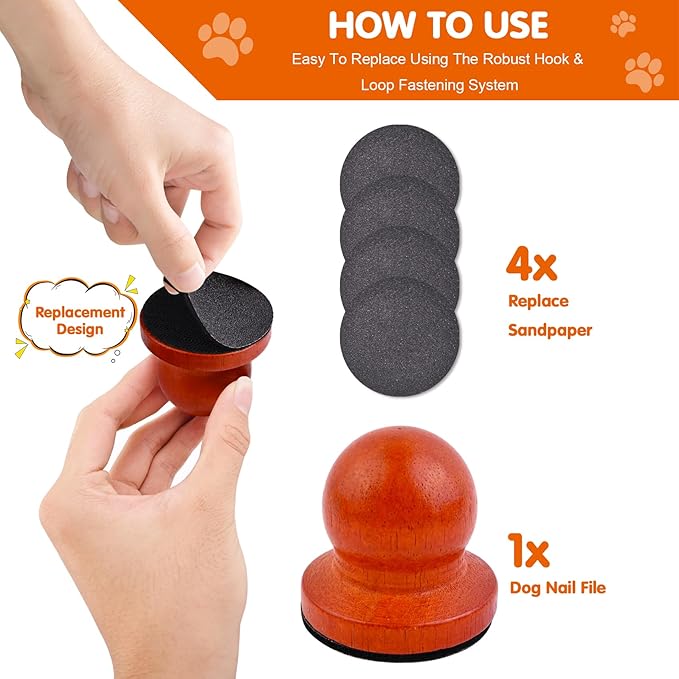 HOW TO USE

Easy To Replace Using The Robust Hook & Loop Fastening System

Replacement Design

4x
Replace Sandpaper

1x
Dog Nail File