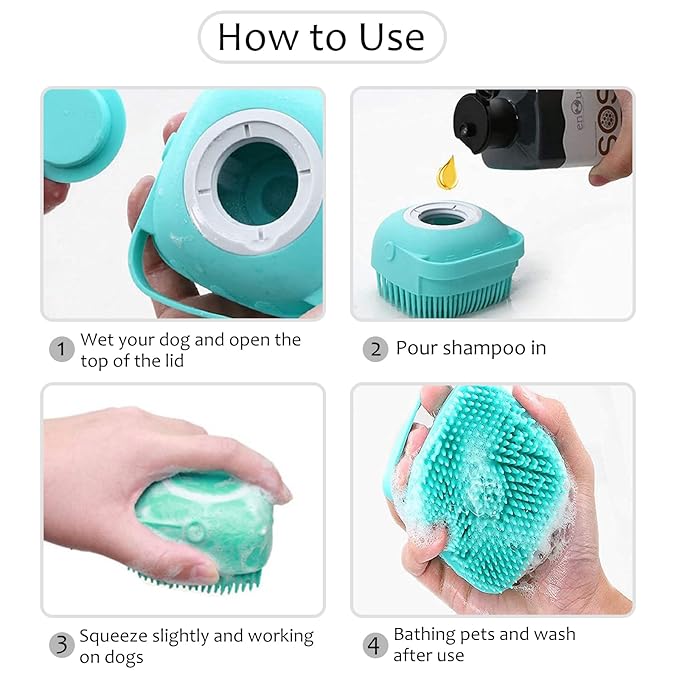 How to Use

SOS

1 Wet your dog and open the top of the lid

2 Pour shampoo in

3 Squeeze slightly and working on dogs

4 Bathing pets and wash after use