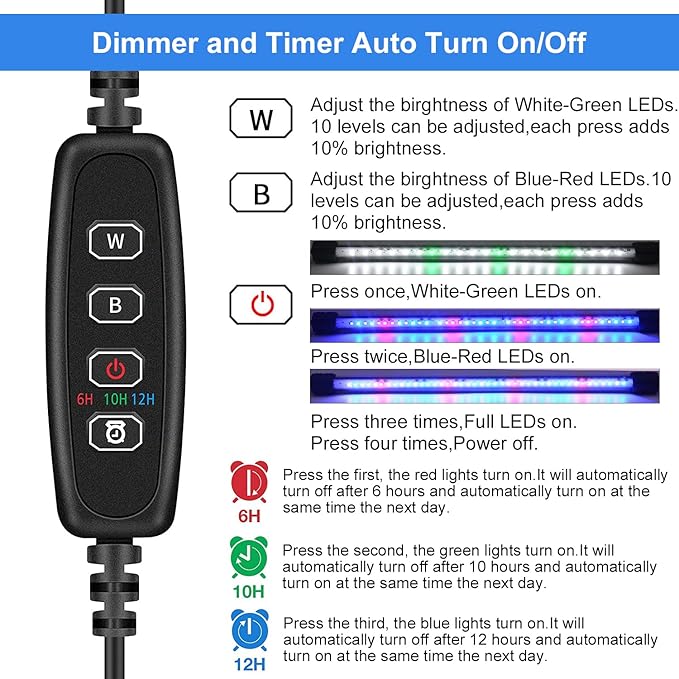 Dimmer and Timer Auto Turn On/Off

W

B

6H 10H 12H

W Adjust the birghtness of White-Green LEDs. 10 levels can be adjusted,each press adds 10% brightness.

B Adjust the birghtness of Blue-Red LEDs.10 levels can be adjusted,each press adds 10% brightness.

Press once,White-Green LEDs on.

Press twice,Blue-Red LEDs on.

Press three times,Full LEDs on.
Press four times,Power off.

6H Press the first, the red lights turn on.It will automatically turn off after 6 hours and automatically turn on at the same time the next day.

10H Press the second, the green lights turn on.It will automatically turn off after 10 hours and automatically turn on at the same time the next day.

12H Press the third, the blue lights turn on.It will automatically turn off after 12 hours and automatically turn on at the same time the next day.