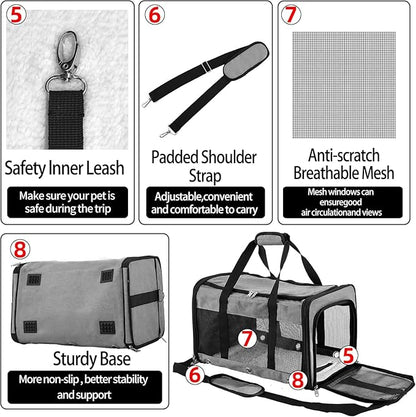 5

Safety Inner Leash

Make sure your pet is safe during the trip

6

Padded Shoulder Strap

Adjustable,convenient and comfortable to carry

7

Anti-scratch Breathable Mesh

Mesh windows can ensuregood air circulationand views

8

Sturdy Base

More non-slip , better stability and support

7

5

6

8