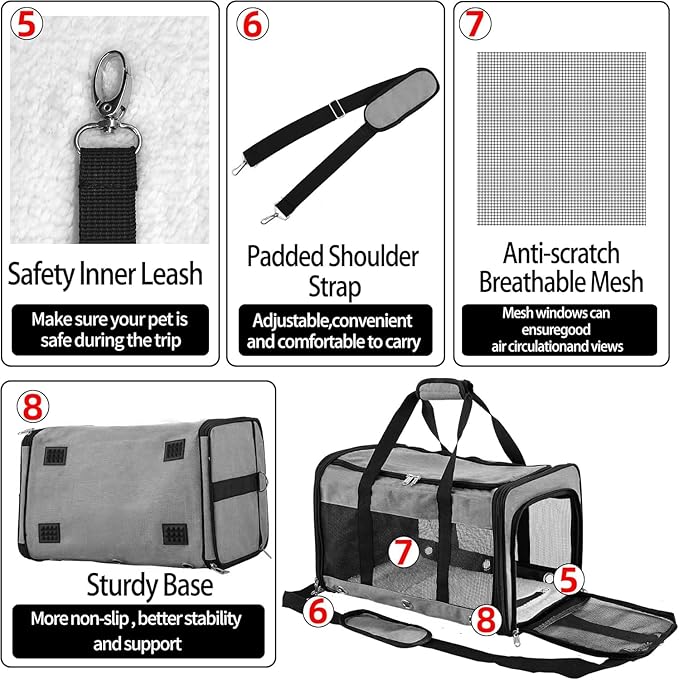 5

Safety Inner Leash

Make sure your pet is safe during the trip

6

Padded Shoulder Strap

Adjustable,convenient and comfortable to carry

7

Anti-scratch Breathable Mesh

Mesh windows can ensuregood air circulationand views

8

Sturdy Base

More non-slip , better stability and support

7

5

6

8