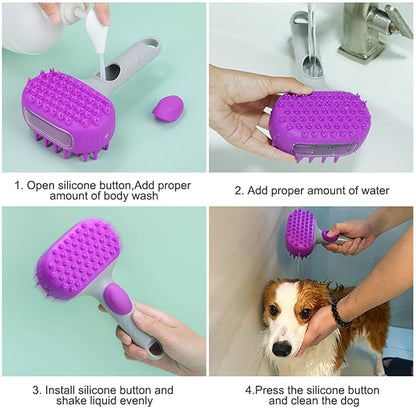 1. Open silicone button,Add proper amount of body wash

2. Add proper amount of water

3. Install silicone button and shake liquid evenly

4.Press the silicone button and clean the dog