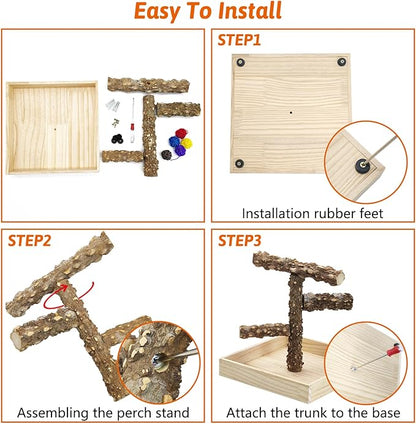 Easy To Install

STEP1

Installation rubber feet

STEP2

Assembling the perch stand

STEP3

Attach the trunk to the base