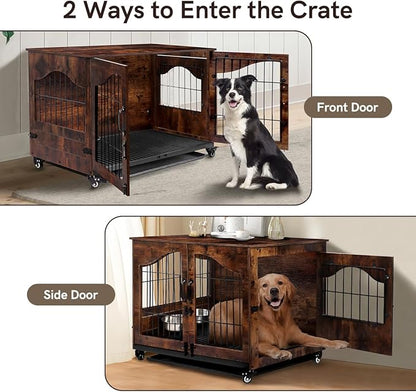 2 Ways to Enter the Crate

Front Door

Side Door