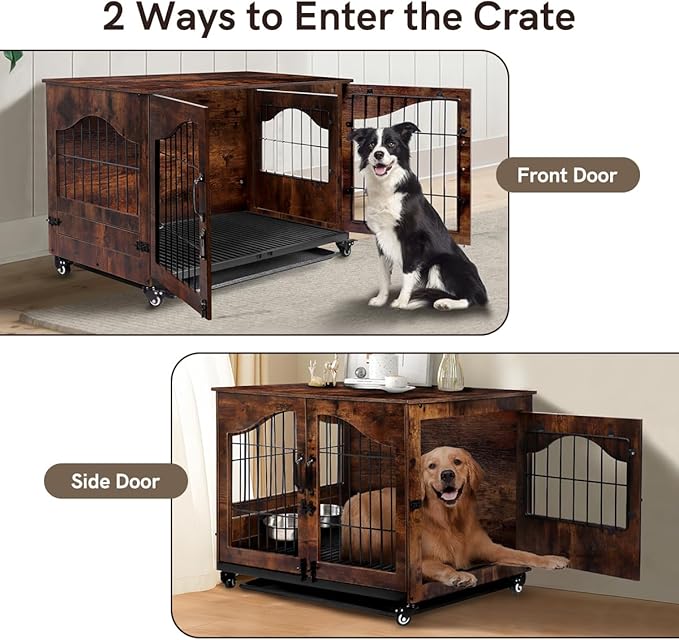 2 Ways to Enter the Crate

Front Door

Side Door