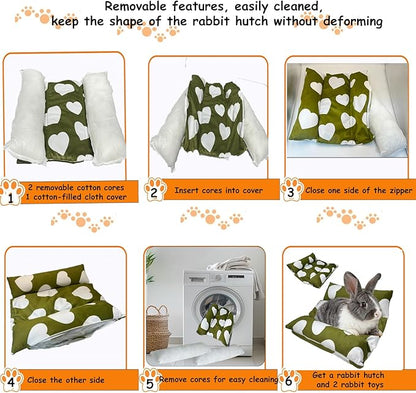 Removable features, easily cleaned,
keep the shape of the rabbit hutch without deforming

1 2 removable cotton cores
1 cotton-filled cloth cover

2 Insert cores into cover

3 Close one side of the zipper

4 Close the other side

5 Remove cores for easy cleaning

6 Get a rabbit hutch
and 2 rabbit toys