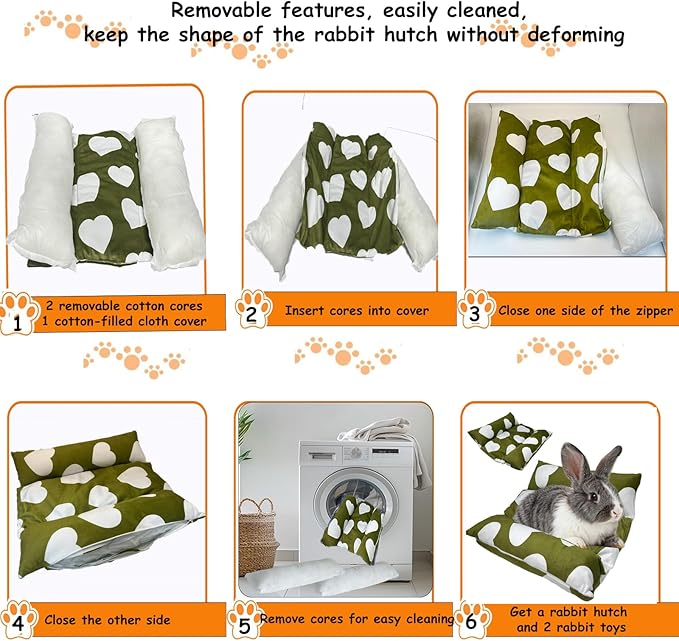 Removable features, easily cleaned,
keep the shape of the rabbit hutch without deforming

1 2 removable cotton cores
1 cotton-filled cloth cover

2 Insert cores into cover

3 Close one side of the zipper

4 Close the other side

5 Remove cores for easy cleaning

6 Get a rabbit hutch
and 2 rabbit toys