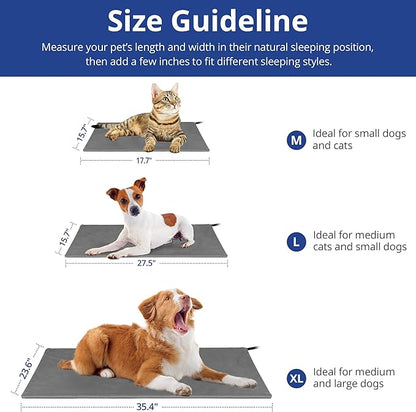 Size Guideline

Measure your pet's length and width in their natural sleeping position, then add a few inches to fit different sleeping styles.

15.7"

17.7"

M Ideal for small dogs and cats

15.7"

27.5"

L Ideal for medium cats and small dogs

23.6"

35.4"

XL Ideal for medium and large dogs