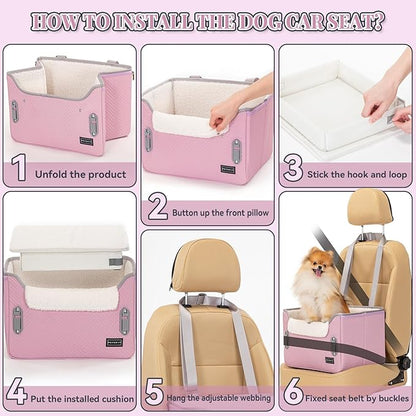 HOW TO INSTALL THE DOG CAR SEAT?

1 Unfold the product

2 Button up the front pillow

3 Stick the hook and loop

4 Put the installed cushion

5 Hang the adjustable webbing

6 Fixed seat belt by buckles