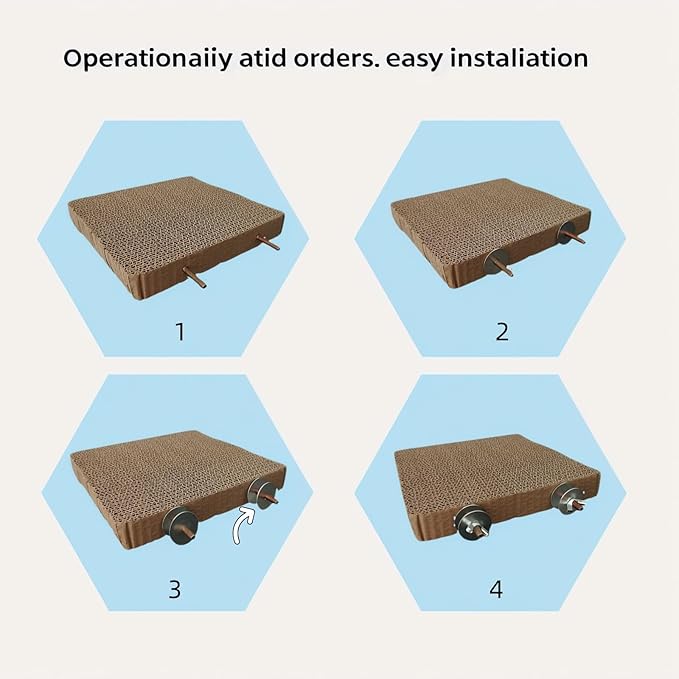 Operationaiiy atid orders. easy instaliation

1

2

3

4