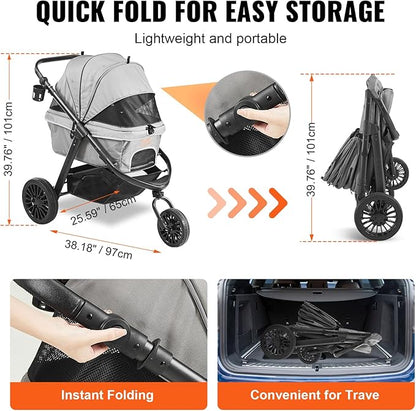 QUICK FOLD FOR EASY STORAGE

Lightweight and portable

39.76" / 101cm

25.59" / 65cm

38.18" / 97cm

39.76" / 101cm

Instant Folding

Convenient for Trave