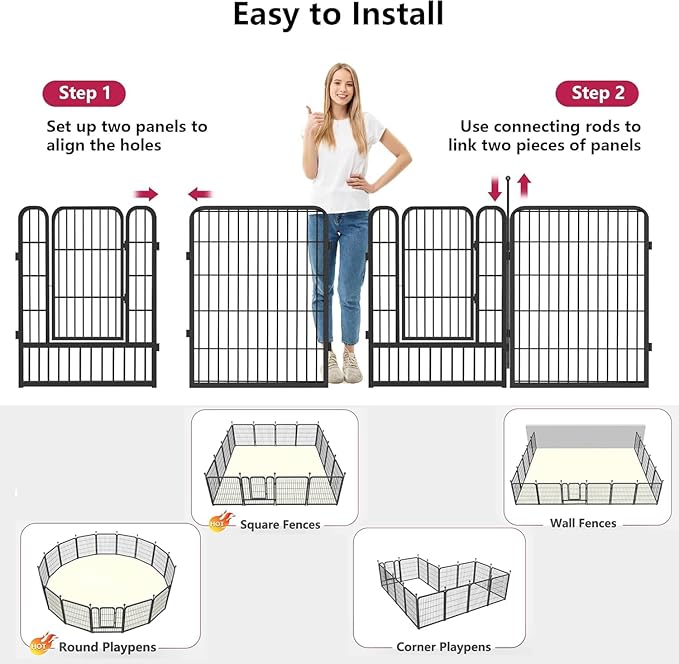 Easy to Install

Step 1

Set up two panels to align the holes

Step 2

Use connecting rods to link two pieces of panels

HOT Square Fences

Wall Fences

HOT Round Playpens

Corner Playpens