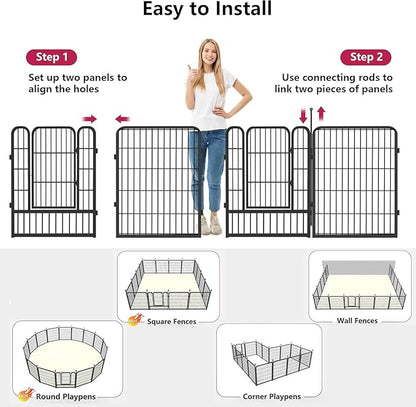 Easy to Install

Step 1

Set up two panels to align the holes

Step 2

Use connecting rods to link two pieces of panels

Square Fences

Wall Fences

Round Playpens

Corner Playpens