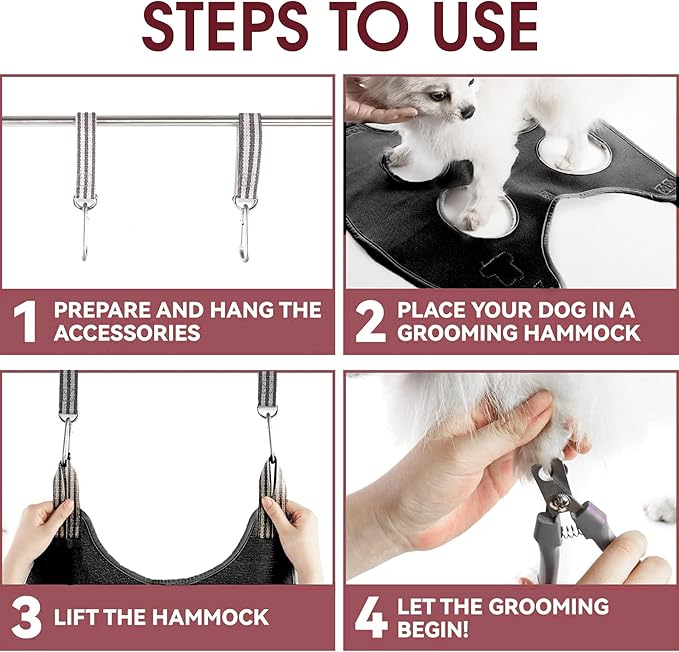 STEPS TO USE

1 PREPARE AND HANG THE ACCESSORIES

2 PLACE YOUR DOG IN A GROOMING HAMMOCK

3 LIFT THE HAMMOCK

4 LET THE GROOMING BEGIN!