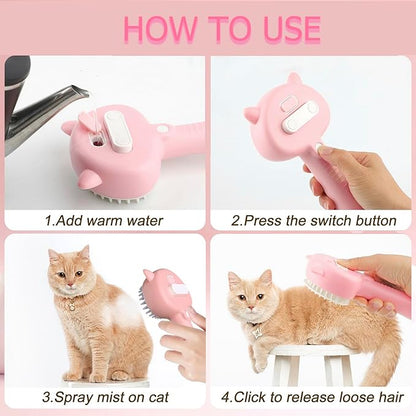 HOW TO USE

1.Add warm water

2.Press the switch button

3.Spray mist on cat

4.Click to release loose hair