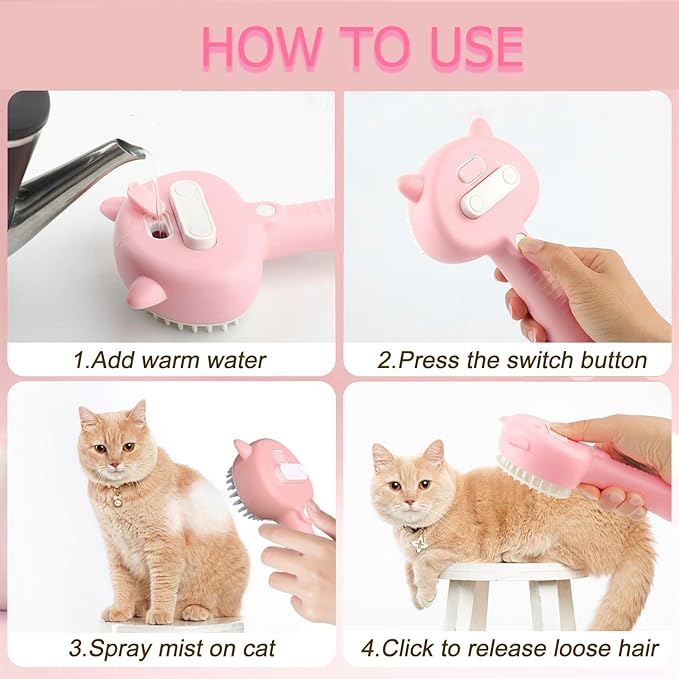 HOW TO USE

1.Add warm water

2.Press the switch button

3.Spray mist on cat

4.Click to release loose hair