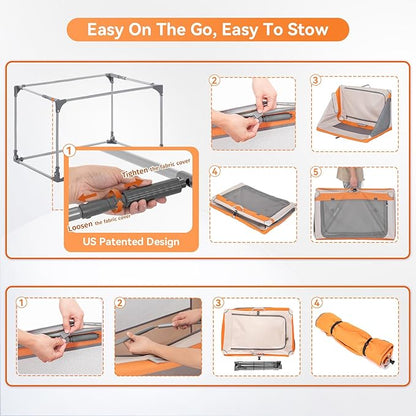 Easy On The Go, Easy To Stow

1
Tighten the fabric cover
Loosen the fabric cover
US Patented Design

2

3

4

5

1

2

3

4