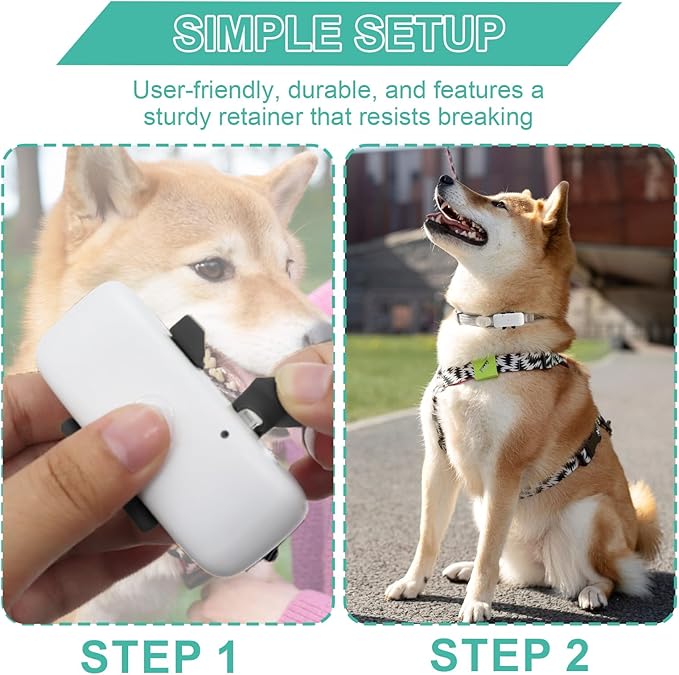 SIMPLE SETUP

User-friendly, durable, and features a sturdy retainer that resists breaking

STEP 1

STEP 2