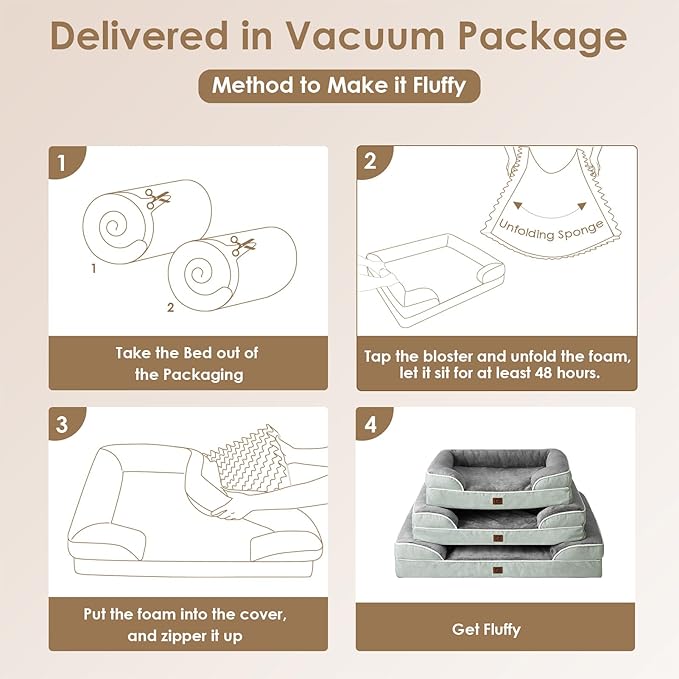 Delivered in Vacuum Package

Method to Make it Fluffy

1

1

2

Take the Bed out of the Packaging

2

Unfolding Sponge

Tap the bloster and unfold the foam, let it sit for at least 48 hours.

3

Put the foam into the cover, and zipper it up

4

Get Fluffy