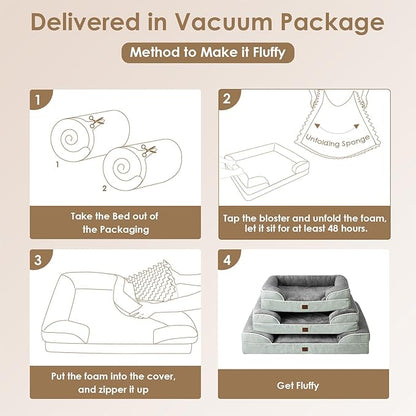 Delivered in Vacuum Package

Method to Make it Fluffy

1

1

2

Take the Bed out of the Packaging

2

Unfolding Sponge

Tap the bloster and unfold the foam, let it sit for at least 48 hours.

3

Put the foam into the cover, and zipper it up

4

Get Fluffy